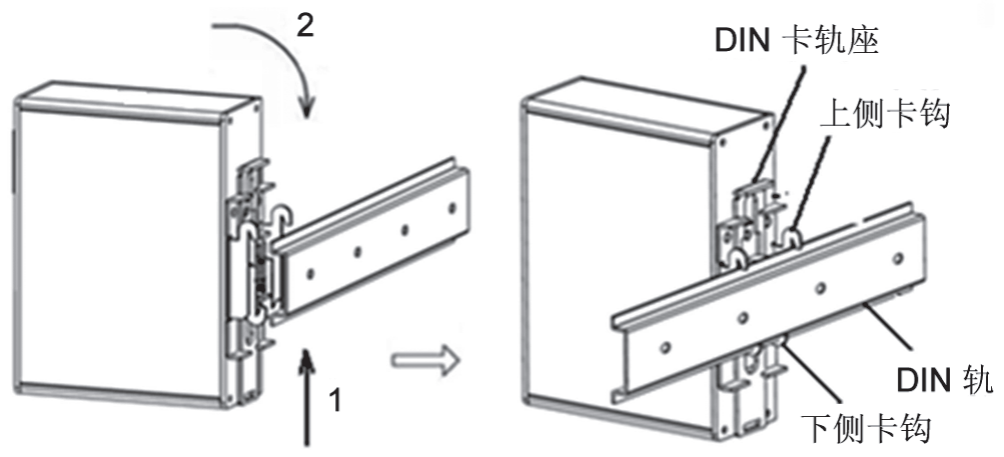 2

1

DIN 卡轨座

上侧卡钩

DIN 轨

下侧卡钩